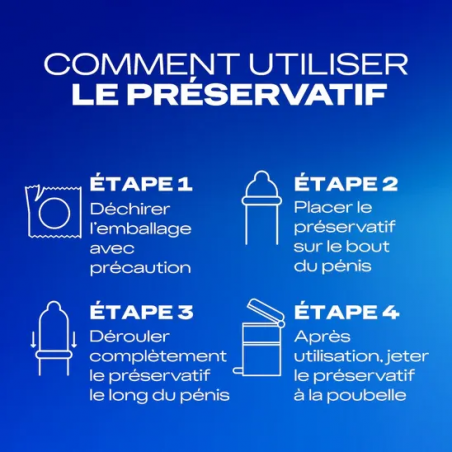 COMMENT UTILISER
LE PRÉSERVATIF

ÉTAPE 1
Déchirer l'emballage avec précaution

ÉTAPE 2
Placer le préservatif sur le bout du pénis

ÉTAPE 3
Dérouler complètement le préservatif le long du pénis

ÉTAPE 4
Après utilisation, jeter le préservatif à la poubelle