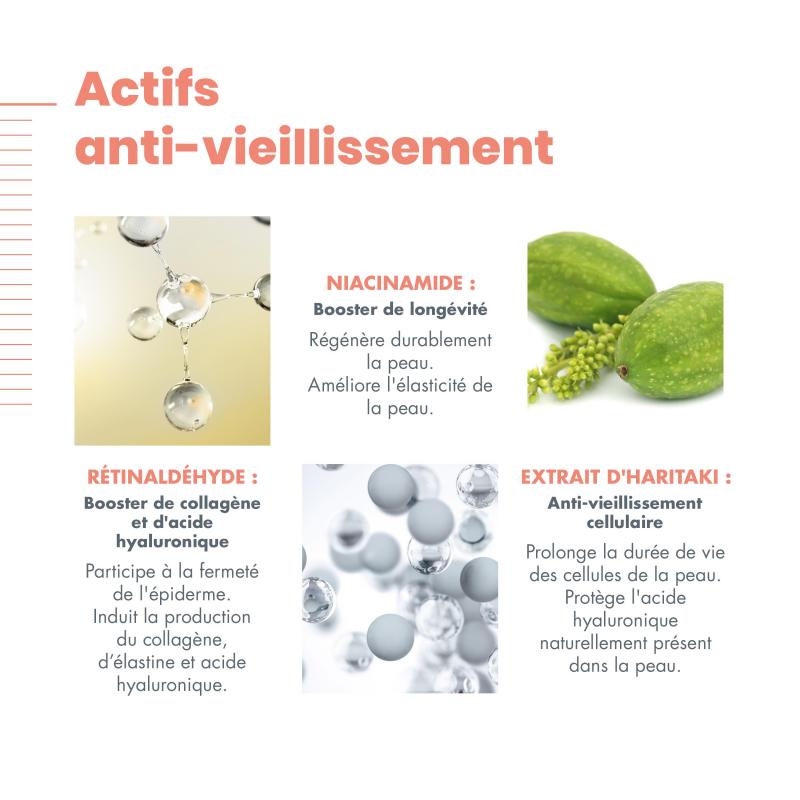 Actifs anti-vieillissement

NIACINAMIDE :
Booster de longévité
Régénère durablement la peau.
Améliore l'élasticité de la peau.

RÉTINALDÉHYDE :
Booster de collagène et d'acide hyaluronique
Participe à la fermeté de l'épiderme.
Induit la production du collagène, d'élastine et acide hyaluronique.

EXTRAIT D'HARITAKI :
Anti-vieillissement cellulaire
Prolonge la durée de vie des cellules de la peau.
Protège l'acide hyaluronique naturellement présent dans la peau.