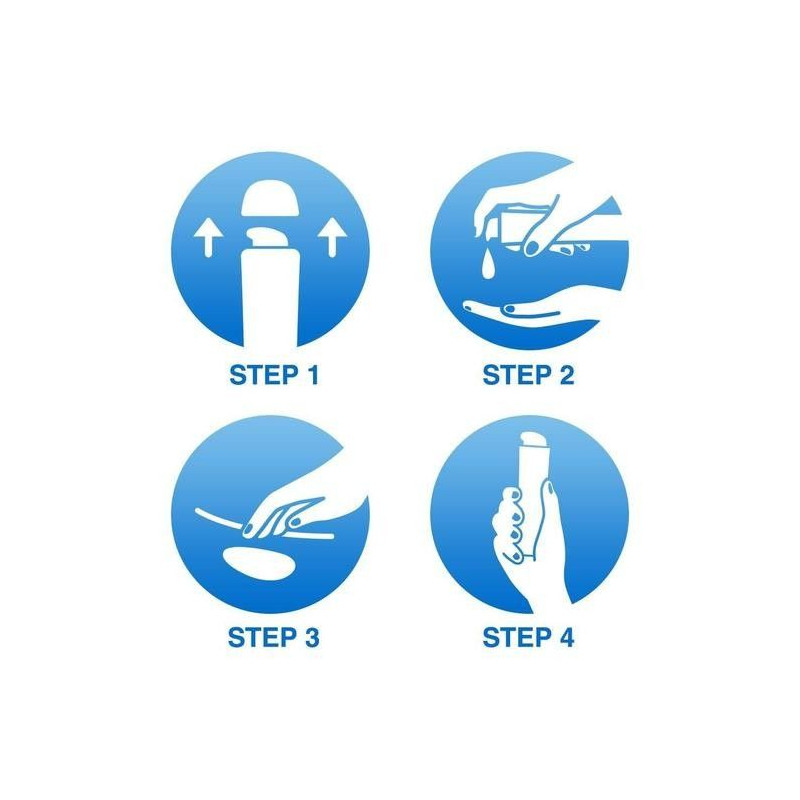 STEP 1

STEP 2

STEP 3

STEP 4