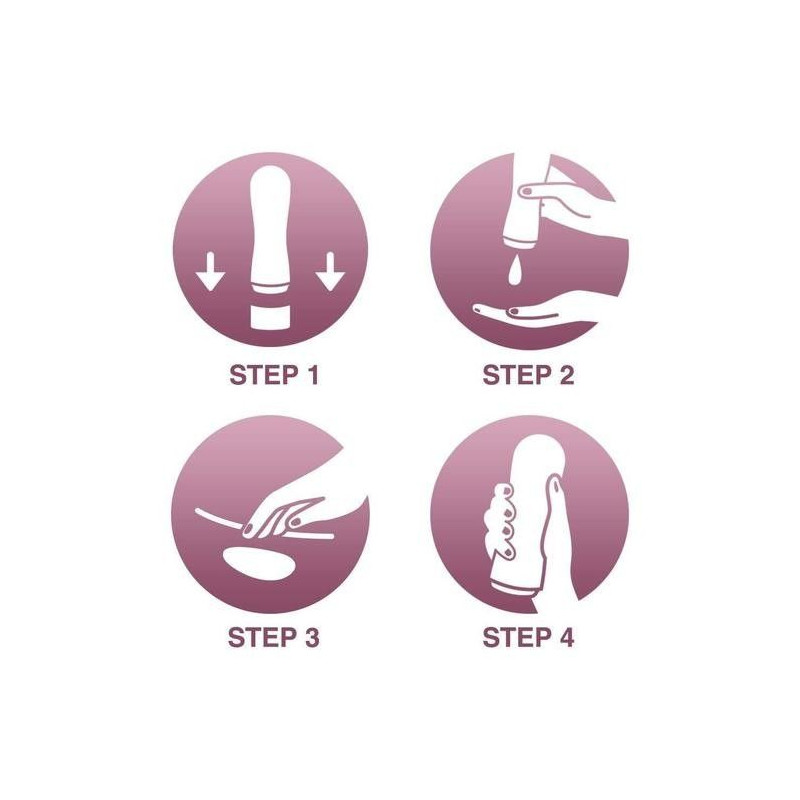 STEP 1

STEP 2

STEP 3

STEP 4